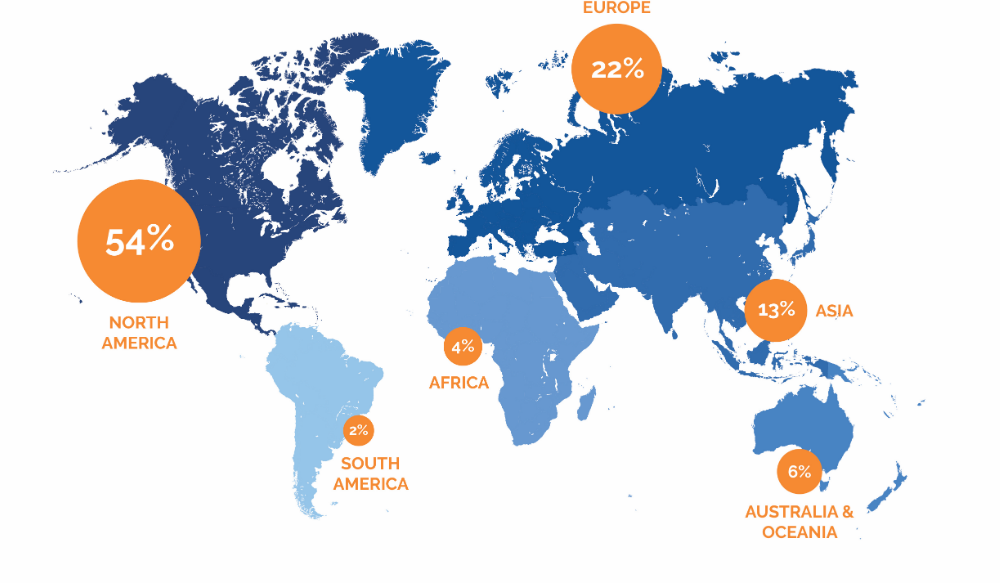 EUROPE
22%

54%
NORTH AMERICA

13% ASIA

4%
AFRICA

2%
SOUTH AMERICA

6%
AUSTRALIA & OCEANIA