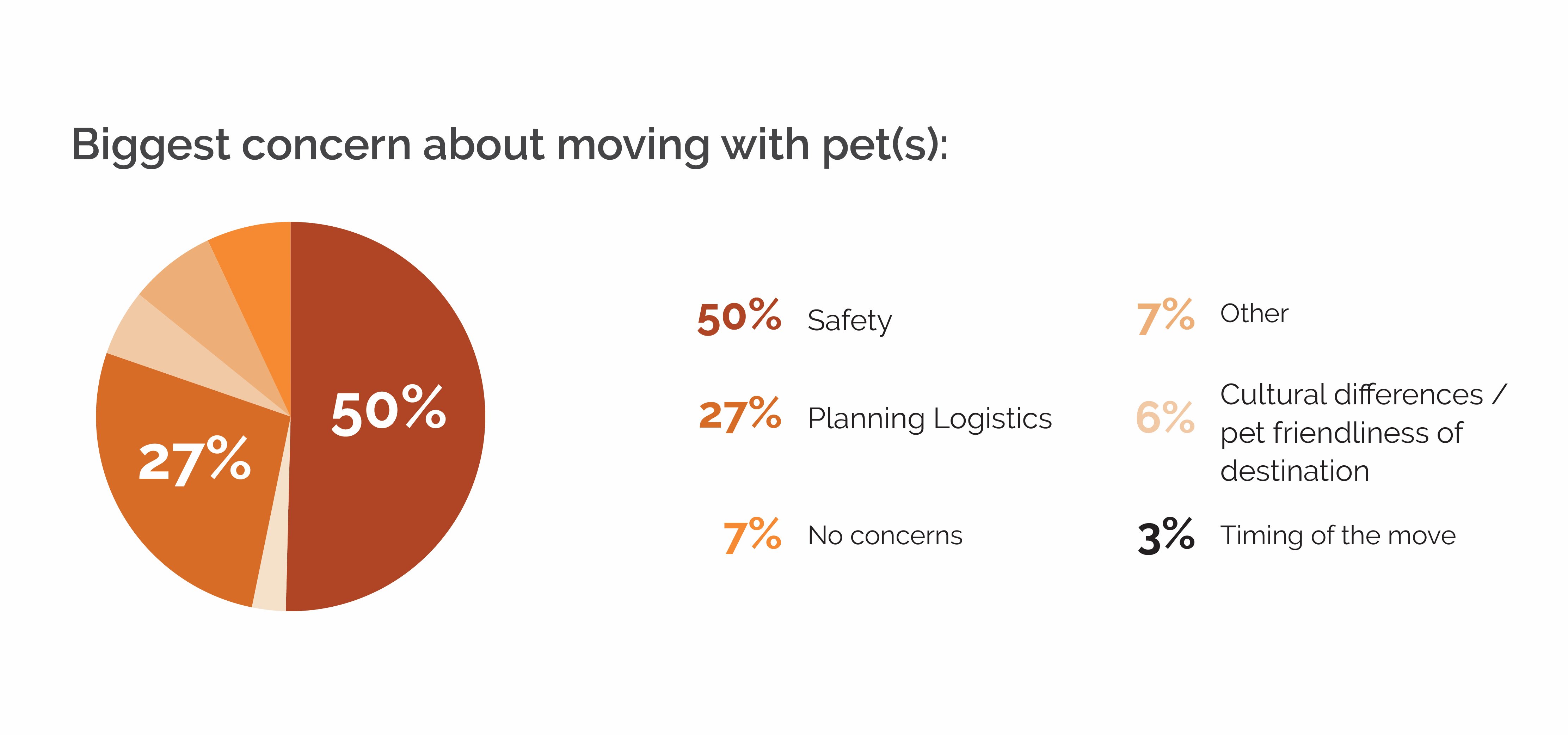 Biggest concern about moving with pet(s):

50%

27%

50% Safety

27% Planning Logistics

7% No concerns

7% Other

6% Cultural differences / pet friendliness of destination

3% Timing of the move