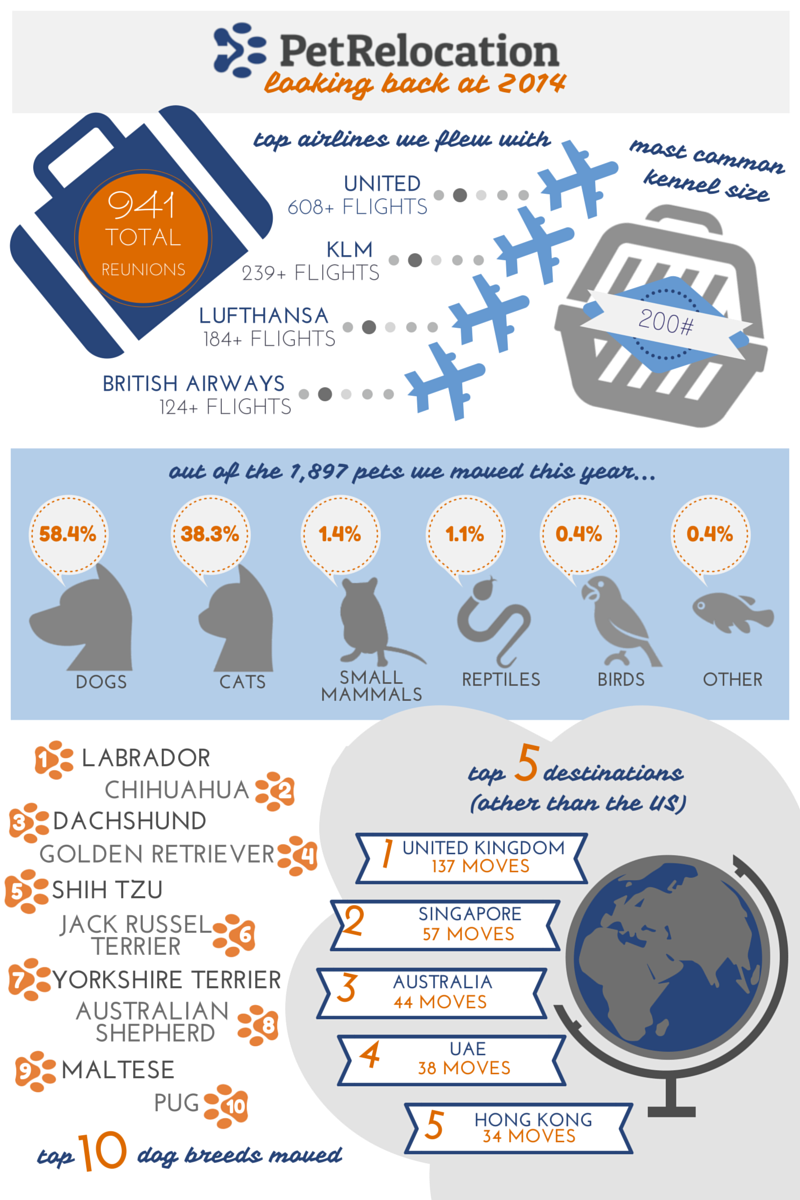 PetRelocation
looking back at 2014

941 TOTAL REUNIONS

top airlines we flew with

UNITED
608+ FLIGHTS

KLM
239+ FLIGHTS

LUFTHANSA
184+ FLIGHTS

BRITISH AIRWAYS
124+ FLIGHTS

most common kennel size

200#

out of the 1,897 pets we moved this year...

58.4% DOGS

38.3% CATS

1.4% SMALL MAMMALS

1.1% REPTILES

0.4% BIRDS

0.4% OTHER

1 LABRADOR
CHIHUAHUA 2
3 DACHSHUND
GOLDEN RETRIEVER 4
5 SHIH TZU
JACK RUSSEL TERRIER 6
7 YORKSHIRE TERRIER
AUSTRALIAN SHEPHERD 8
9 MALTESE
PUG 10

top 10 dog breeds moved

top 5 destinations (other than the US)

1 UNITED KINGDOM 137 MOVES

2 SINGAPORE 57 MOVES

3 AUSTRALIA 44 MOVES

4 UAE 38 MOVES

5 HONG KONG 34 MOVES